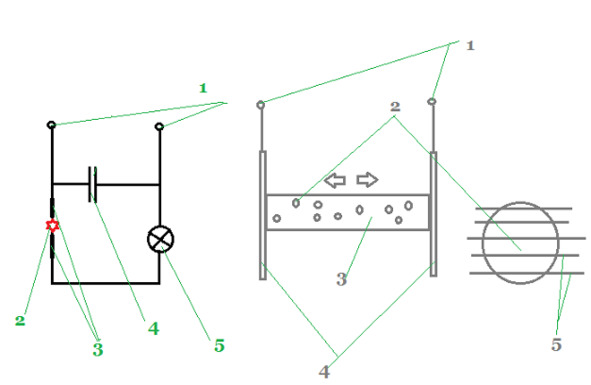 1
2
3
4
5
1
2
3
4
5