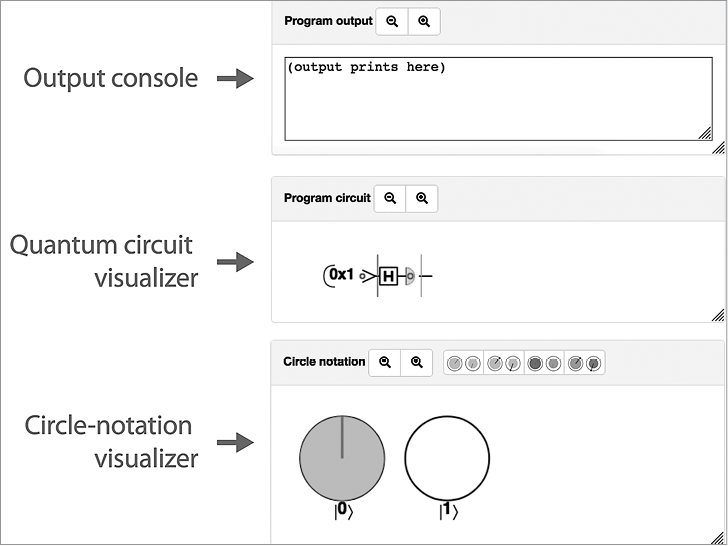 Output console

Program output

(output prints here)

Quantum circuit visualizer

Program circuit

0x1

H

Circle-notation visualizer

Circle notation

$|0\rangle$

$|1\rangle$