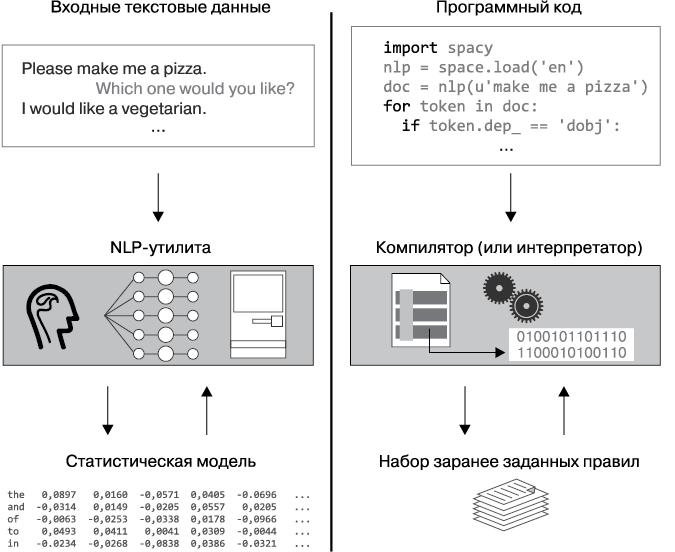 Входные текстовые данные

Please make me a pizza.
Which one would you like?
I would like a vegetarian.
...

NLP-утилита

Статистическая модель

| the | 0,0897 | 0,0160 | -0,0571 | 0,0405 | -0.0696 | ... |
|---|---|---|---|---|---|---|
| and | -0,0314 | 0,0149 | -0,0205 | 0,0557 | 0,0205 | ... |
| of | -0,0063 | -0,0253 | -0,0338 | 0,0178 | -0,0966 | ... |
| to | 0,0493 | 0,0411 | 0,0041 | 0,0309 | -0,0044 | ... |
| in | -0.0234 | -0,0268 | -0,0838 | 0,0386 | -0.0321 | ... |

Программный код

import spacy
nlp = space.load('en')
doc = nlp(u'make me a pizza')
for token in doc:
  if token.dep_ == 'dobj':
...

Компилятор (или интерпретатор)

0100101101110
1100010100110

Набор заранее заданных правил