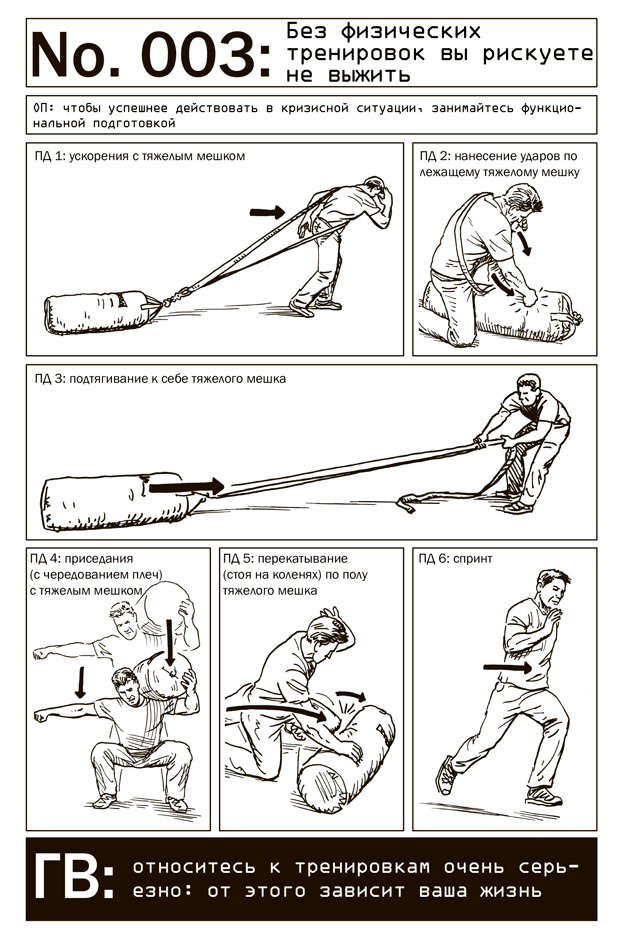 No. 003: Без физических тренировок вы рискуете не выжить

ОП: чтобы успешнее действовать в кризисной ситуации, занимайтесь функциональной подготовкой

ПД 1: ускорения с тяжелым мешком

ПД 2: нанесение ударов по лежащему тяжелому мешку

ПД 3: подтягивание к себе тяжелого мешка

ПД 4: приседания (с чередованием плеч) с тяжелым мешком

ПД 5: перекатывание (стоя на коленях) по полу тяжелого мешка

ПД 6: спринт

ГВ: относитесь к тренировкам очень серьезно: от этого зависит ваша жизнь