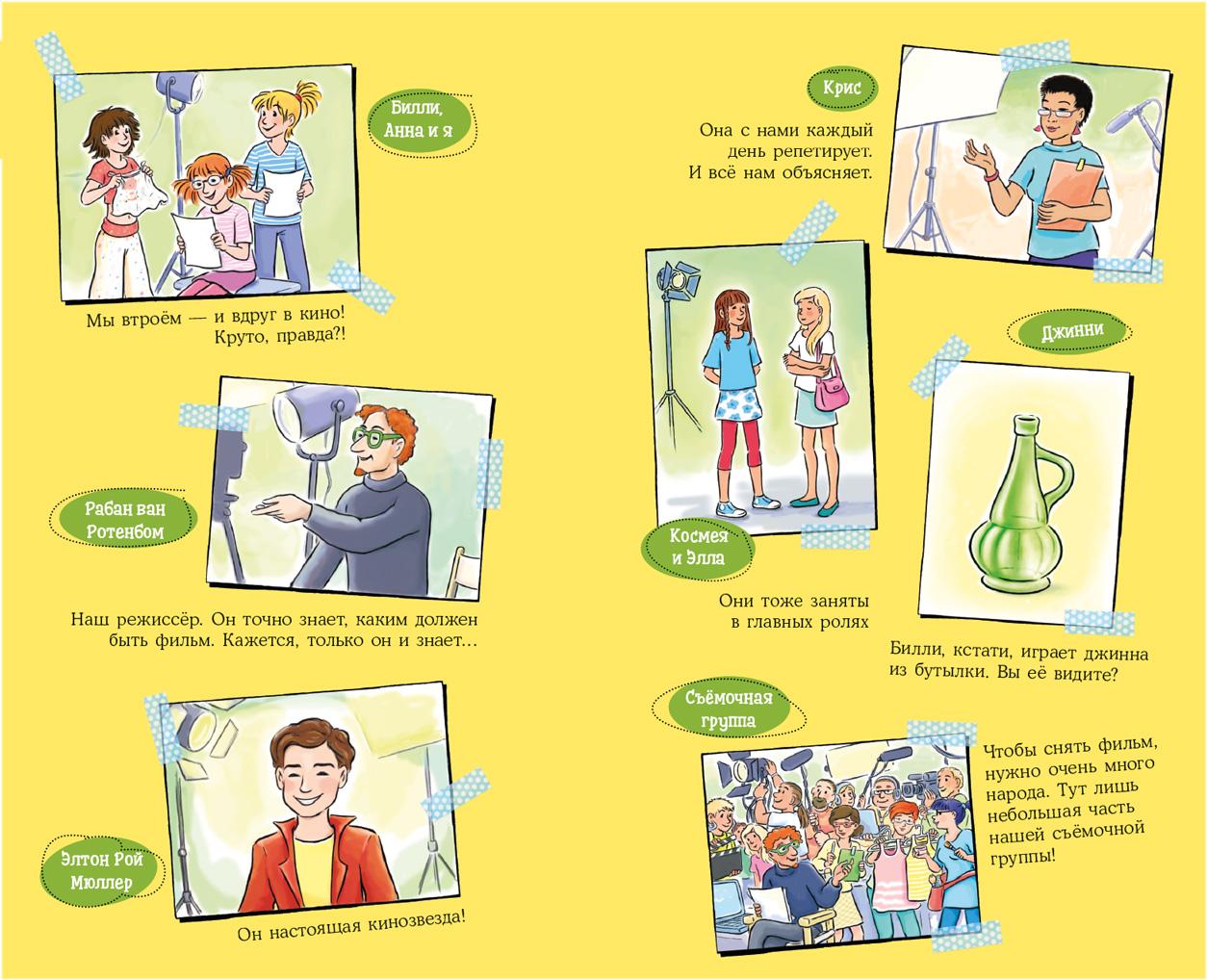 Билли, Анна и я

Мы втроём — и вдруг в кино! Круто, правда?!

Рабан ван Ротенбом

Наш режиссёр. Он точно знает, каким должен быть фильм. Кажется, только он и знает…

Элтон Рой Мюллер

Он настоящая кинозвезда!

Крис

Она с нами каждый день репетирует. И всё нам объясняет.

Космея и Элла

Они тоже заняты в главных ролях

Джинни

Билли, кстати, играет джинна из бутылки. Вы её видите?

Съёмочная группа

Чтобы снять фильм, нужно очень много народа. Тут лишь небольшая часть нашей съёмочной группы!