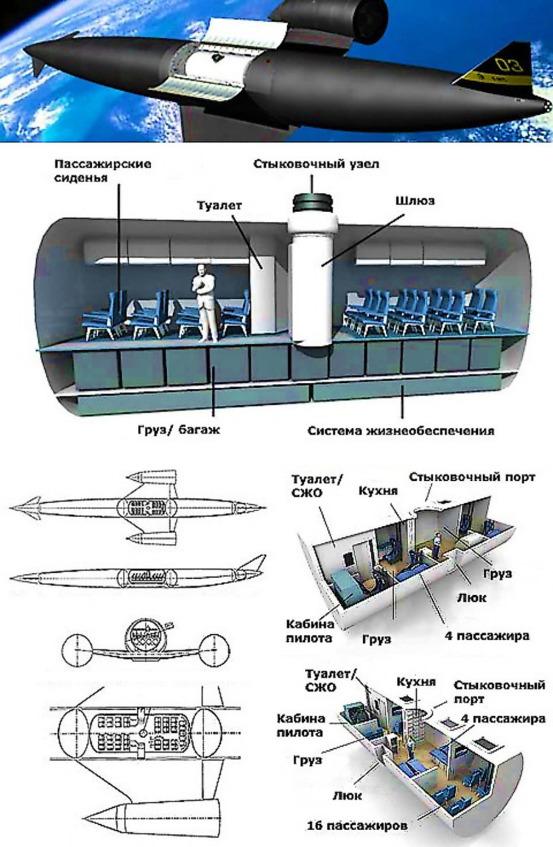 03

Пассажирские сиденья

Стыковочный узел

Туалет

Шлюз

Груз/ багаж

Система жизнеобеспечения

Туалет/ СЖО

Кухня

Стыковочный порт

Груз

Люк

Кабина пилота

Груз

4 пассажира

Туалет/ СЖО

Кухня

Стыковочный порт

Кабина пилота

4 пассажира

Груз

Люк

16 пассажиров