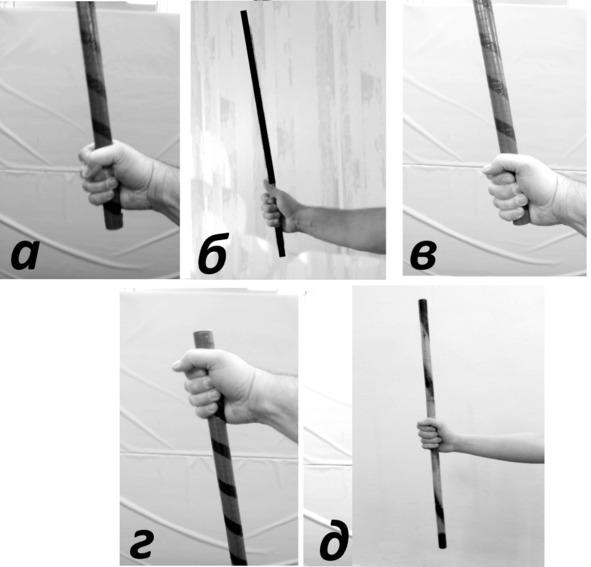 а
б
в
г
д