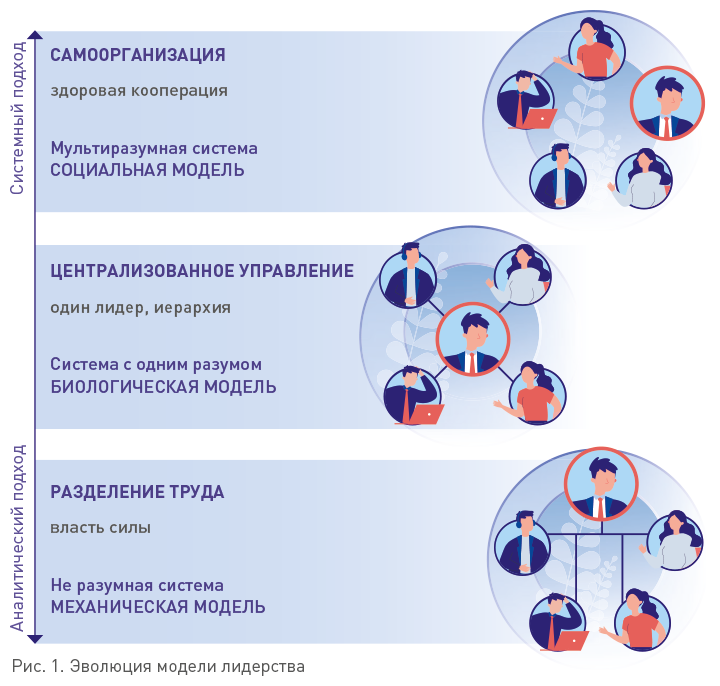 Системный подход

САМООРГАНИЗАЦИЯ

здоровая кооперация

Мультиразумная система
СОЦИАЛЬНАЯ МОДЕЛЬ

ЦЕНТРАЛИЗОВАННОЕ УПРАВЛЕНИЕ

один лидер, иерархия

Система с одним разумом
БИОЛОГИЧЕСКАЯ МОДЕЛЬ

Аналитический подход

РАЗДЕЛЕНИЕ ТРУДА

власть силы

Не разумная система
МЕХАНИЧЕСКАЯ МОДЕЛЬ

Рис. 1. Эволюция модели лидерства