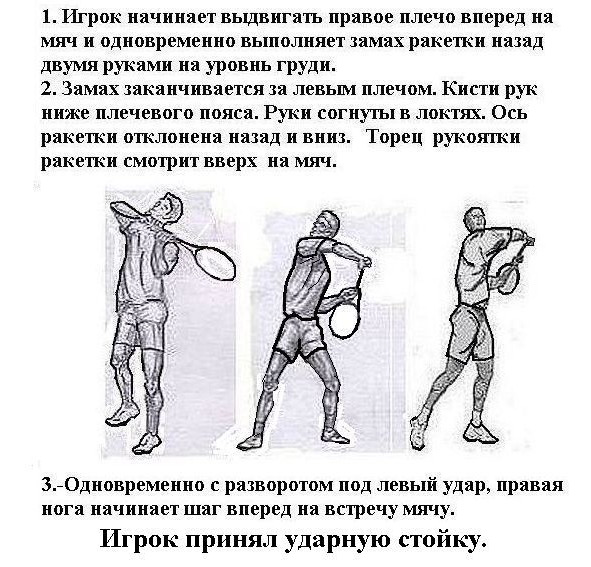 1. Игрок начинает выдвигать правое плечо вперед на мяч и одновременно выполняет замах ракетки назад двумя руками на уровнь груди.
2. Замах заканчивается за левым плечом. Кисти рук ниже плечевого пояса. Руки согнуты в локтях. Ось ракетки отклонена назад и вниз. Торец рукоятки ракетки смотрит вверх на мяч.

3.-Одновременно с разворотом под левый удар, правая нога начинает шаг вперед на встречу мячу.

Игрок принял ударную стойку.