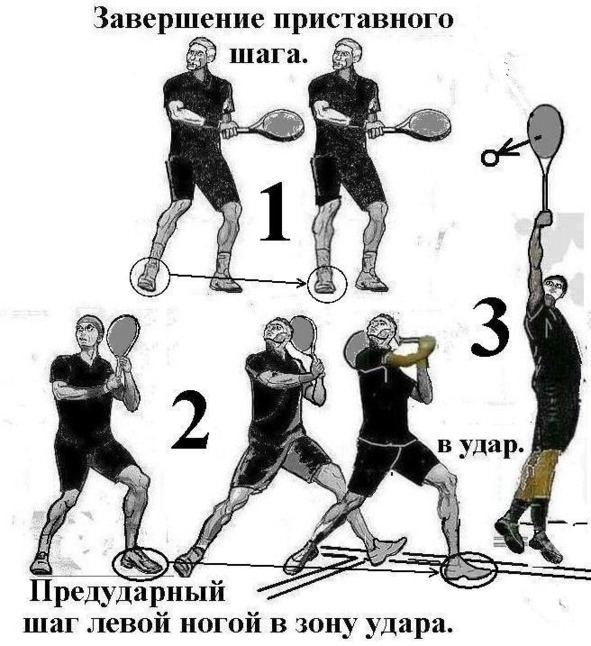 Завершение приставного шага.

1

3

2

в удар.

Предударный шаг левой ногой в зону удара.