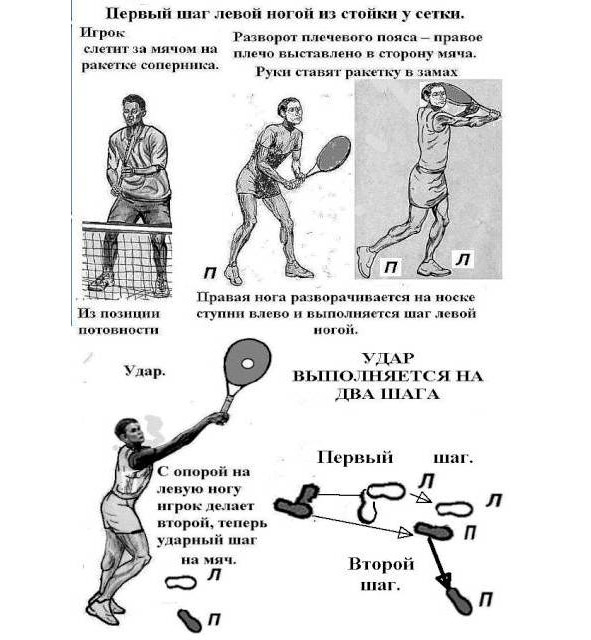 Первый шаг левой ногой из стойки у сетки.

Игрок слетит за мячом на ракетке соперника.

Разворот плечевого пояса – правое плечо выставлено в сторону мяча.

Руки ставят ракетку в замах

П

П

Л

Из позиции потовности

Правая нога разворачивается на носке ступни влево и выполняется шаг левой ногой.

Удар.

УДАР ВЫПОЛНЯЕТСЯ НА ДВА ШАГА

С опорой на левую ногу игрок делает второй, теперь ударный шаг на мяч.

Л

П

Первый шаг.

Л

Л

П

Второй шаг.

П