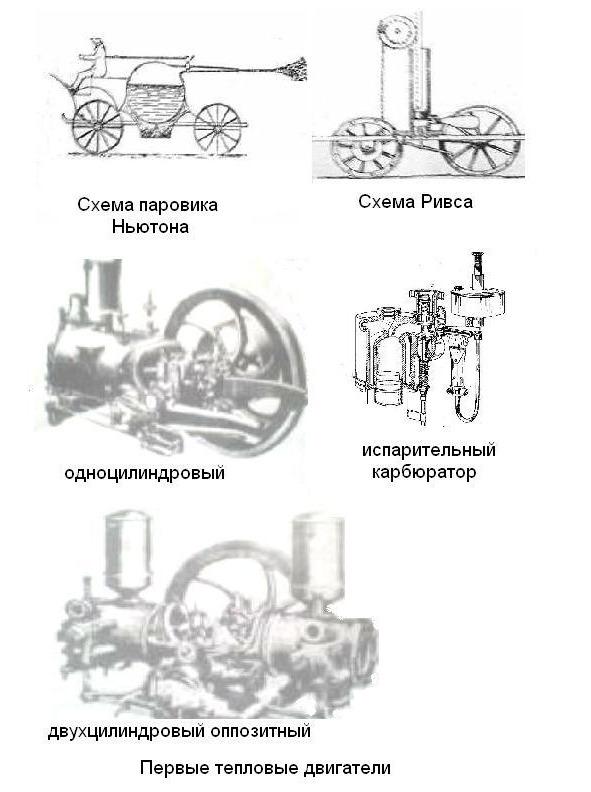 Схема паровика Ньютона

Схема Ривса

одноцилиндровый

испарительный карбюратор

двухцилиндровый оппозитный

Первые тепловые двигатели