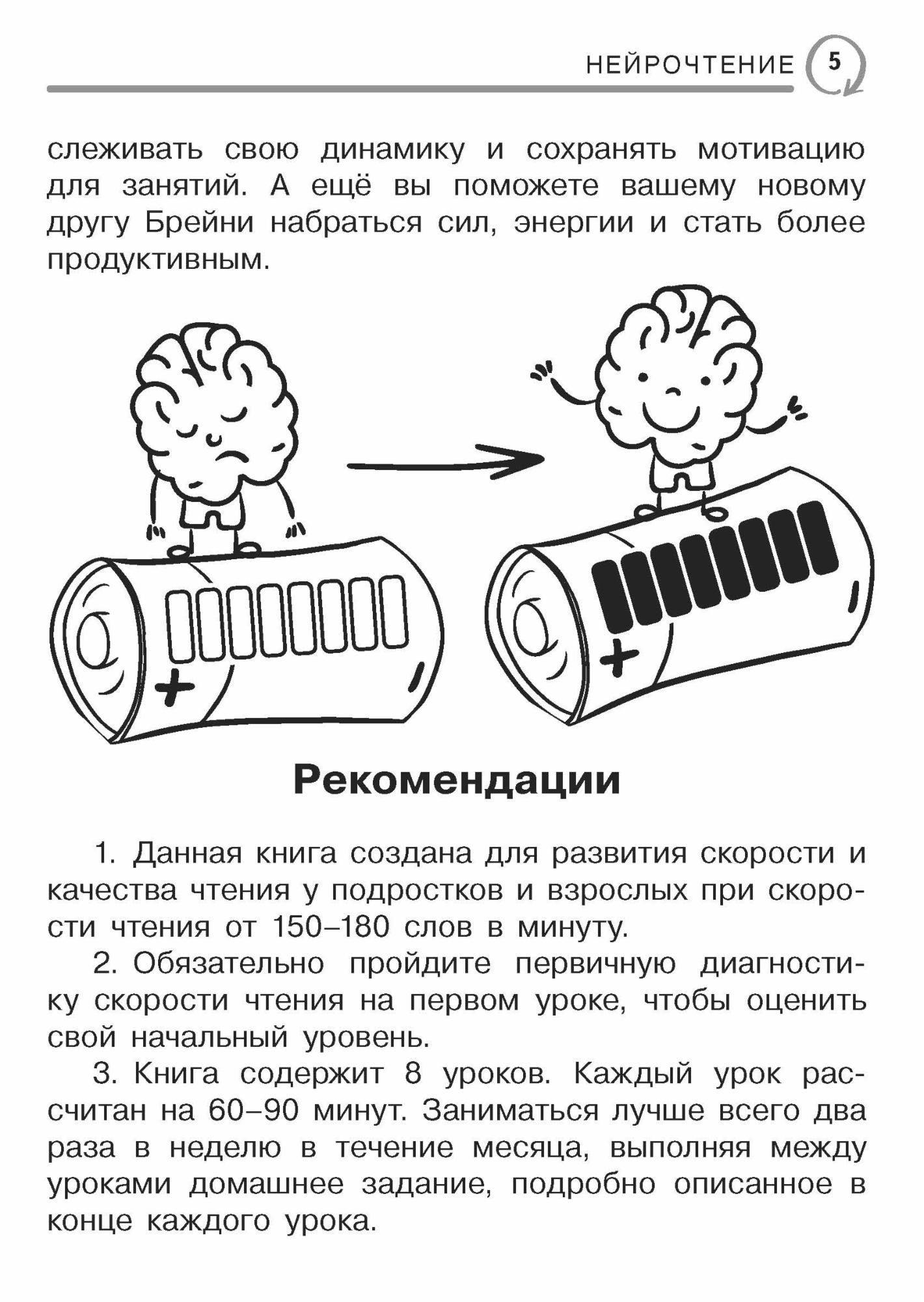 НЕЙРОЧТЕНИЕ 5

слеживать свою динамику и сохранять мотивацию для занятий. А ещё вы поможете вашему новому другу Брейни набраться сил, энергии и стать более продуктивным.

+

+

Рекомендации

1. Данная книга создана для развития скорости и качества чтения у подростков и взрослых при скорости чтения от 150–180 слов в минуту.

2. Обязательно пройдите первичную диагностику скорости чтения на первом уроке, чтобы оценить свой начальный уровень.

3. Книга содержит 8 уроков. Каждый урок рассчитан на 60–90 минут. Заниматься лучше всего два раза в неделю в течение месяца, выполняя между уроками домашнее задание, подробно описанное в конце каждого урока.