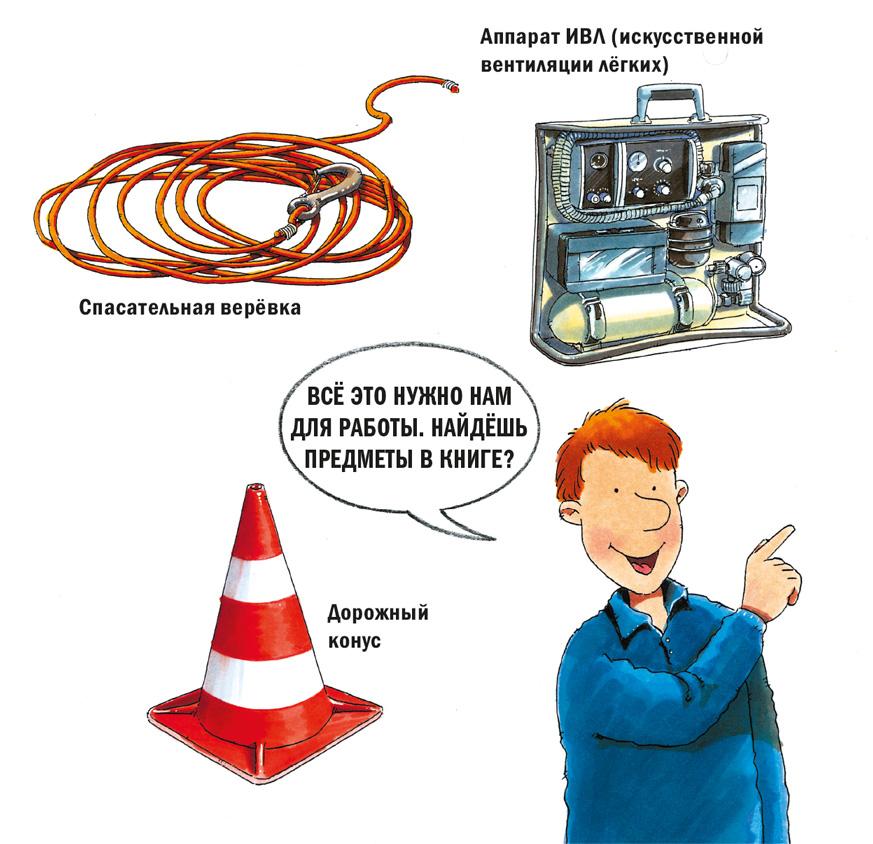 Аппарат ИВЛ (искусственной вентиляции лёгких)

Спасательная верёвка

ВСЁ ЭТО НУЖНО НАМ ДЛЯ РАБОТЫ. НАЙДЁШЬ ПРЕДМЕТЫ В КНИГЕ?

Дорожный конус