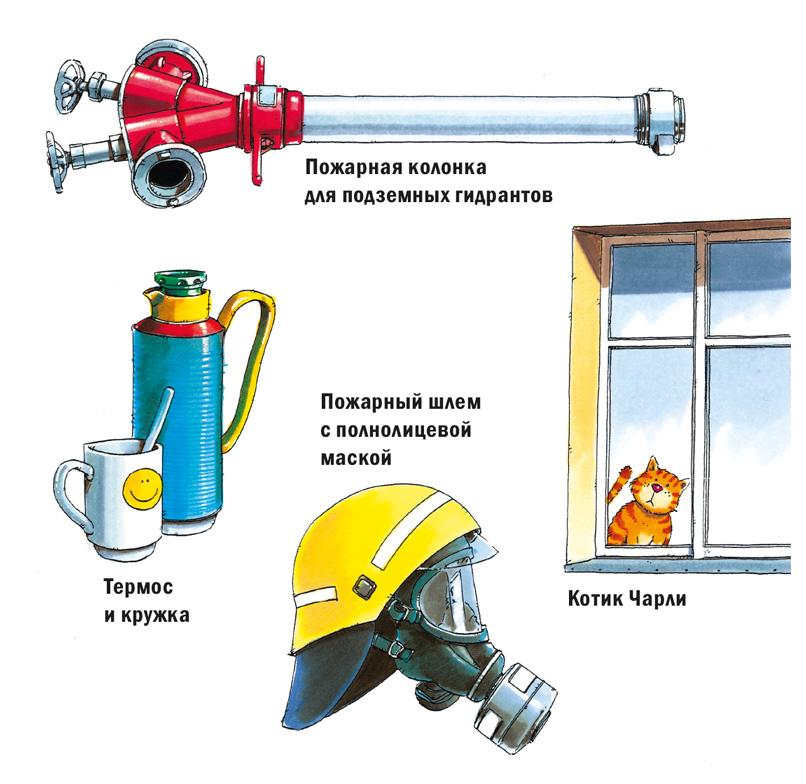 Пожарная колонка для подземных гидрантов

Пожарный шлем с полнолицевой маской

Термос и кружка

Котик Чарли