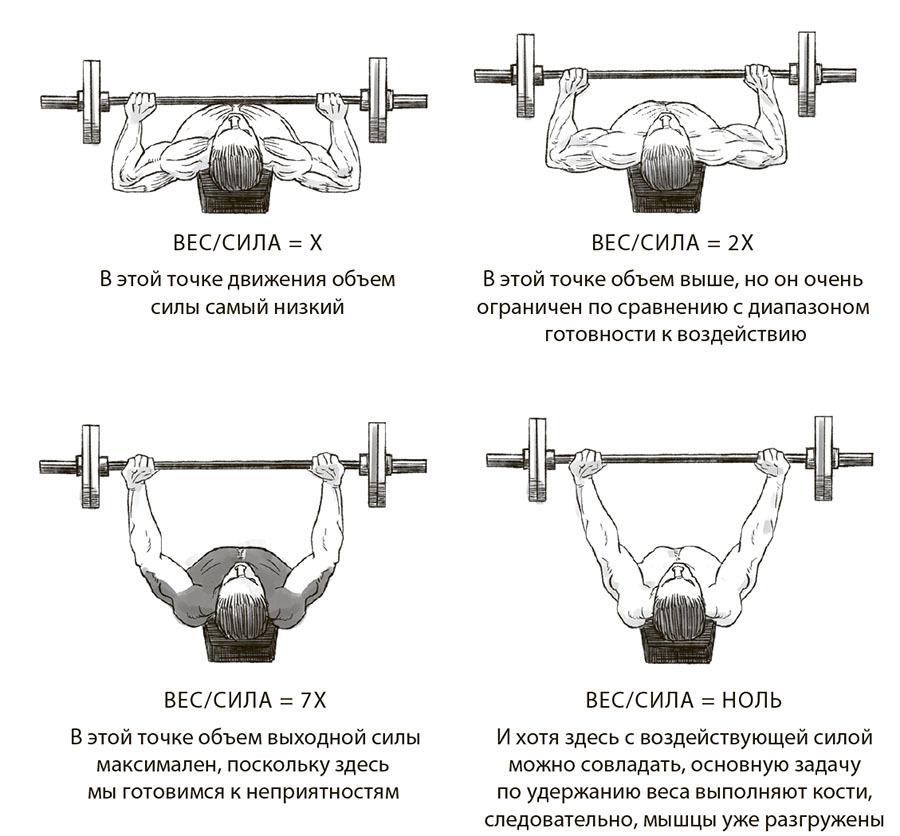 ВЕС/СИЛА = X

В этой точке движения объем силы самый низкий

ВЕС/СИЛА = 2X

В этой точке объем выше, но он очень ограничен по сравнению с диапазоном готовности к воздействию

ВЕС/СИЛА = 7X

В этой точке объем выходной силы максимален, поскольку здесь мы готовимся к неприятностям

ВЕС/СИЛА = НОЛЬ

И хотя здесь с воздействующей силой можно совладать, основную задачу по удержанию веса выполняют кости, следовательно, мышцы уже разгружены