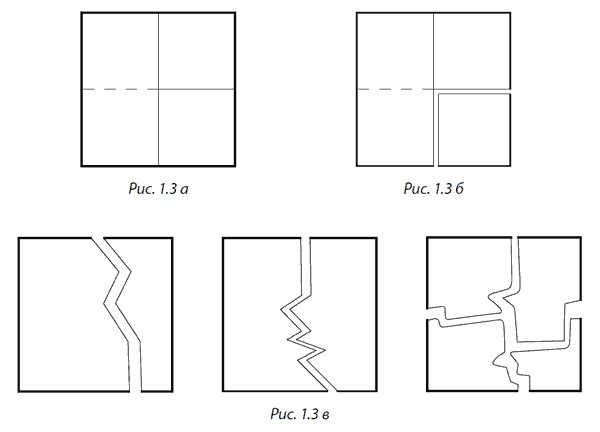 Рис. 1.3 а

Рис. 1.3 б

Рис. 1.3 в