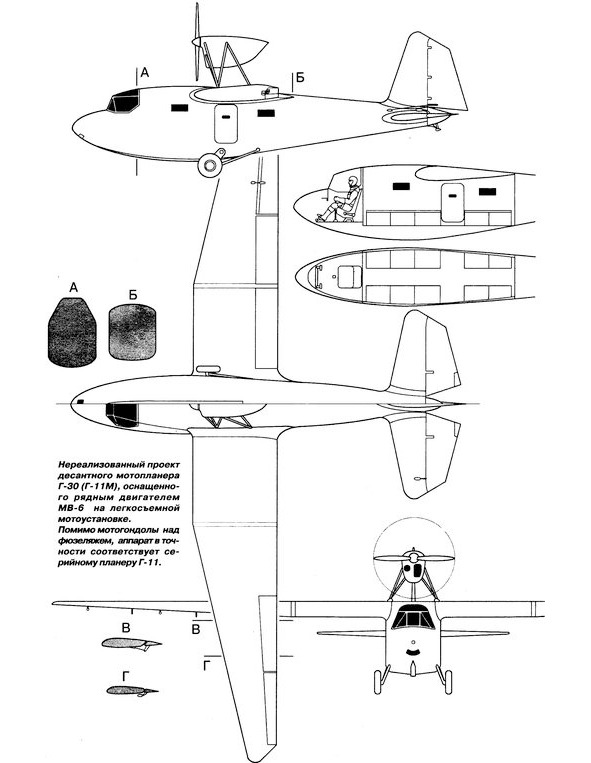 А

Б

А

Б

Нереализованный проект десантного мотопланера Г-30 (Г-11М), оснащенного рядным двигателем МВ-6 на легкосъемной мотоустановке. Помимо мотогондолы над фюзеляжем, аппарат в точности соответствует серийному планеру Г-11.

В

В

Г

Г