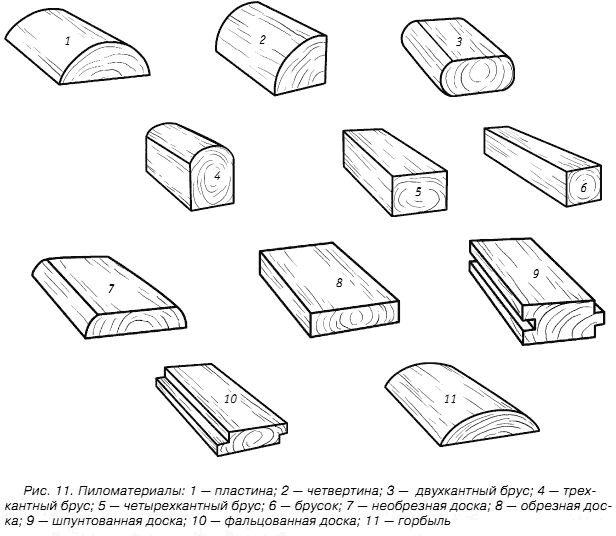 1

2

3

4

5

6

7

8

9

10

11

Рис. 11. Пиломатериалы: 1 — пластина; 2 — четвертина; 3 — двухкантный брус; 4 — трехкантный брус; 5 — четырехкантный брус; 6 — брусок; 7 — необрезная доска; 8 — обрезная доска; 9 — шпунтованная доска; 10 — фальцованная доска; 11 — горбыль