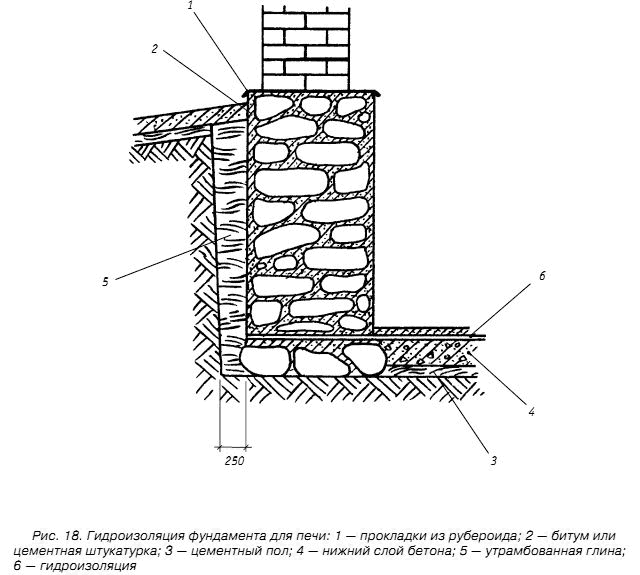 1

2

5

6

4

3

250

Рис. 18. Гидроизоляция фундамента для печи: 1 — прокладки из рубероида; 2 — битум или цементная штукатурка; 3 — цементный пол; 4 — нижний слой бетона; 5 — утрамбованная глина; 6 — гидроизоляция