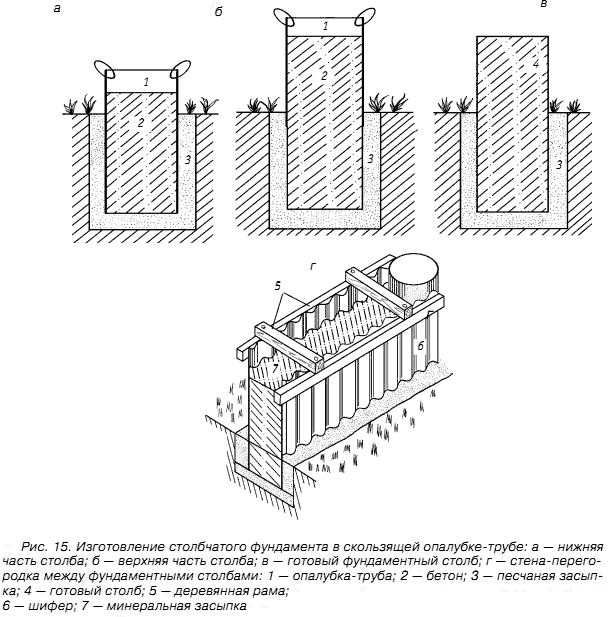 а

б

в

1

2

3

1

2

3

4

3

г

5

6

7

Рис. 15. Изготовление столбчатого фундамента в скользящей опалубке-трубе: а — нижняя часть столба; б — верхняя часть столба; в — готовый фундаментный столб; г — стена-перегородка между фундаментными столбами: 1 — опалубка-труба; 2 — бетон; 3 — песчаная засыпка; 4 — готовый столб; 5 — деревянная рама;
6 — шифер; 7 — минеральная засыпка