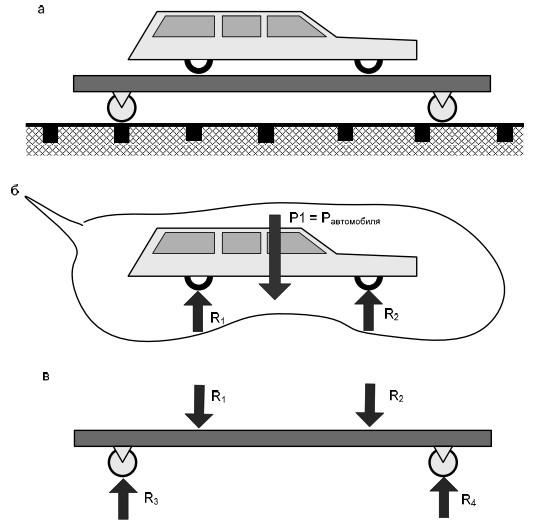 а

б

$P1 = P_{автомобиля}$

$R_1$

$R_2$

в

$R_1$

$R_2$

$R_3$

$R_4$