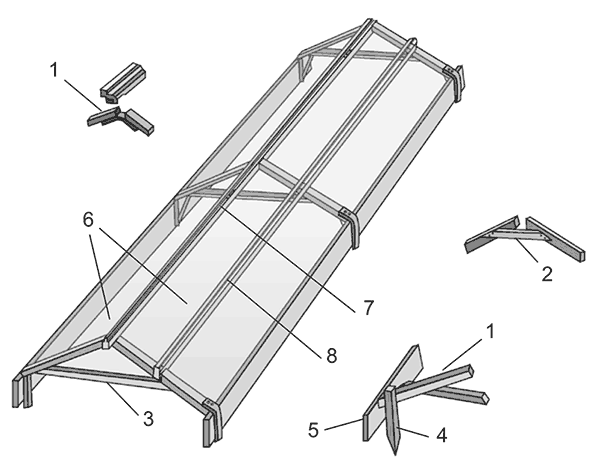 1
6
2
7
8
1
3
5
4