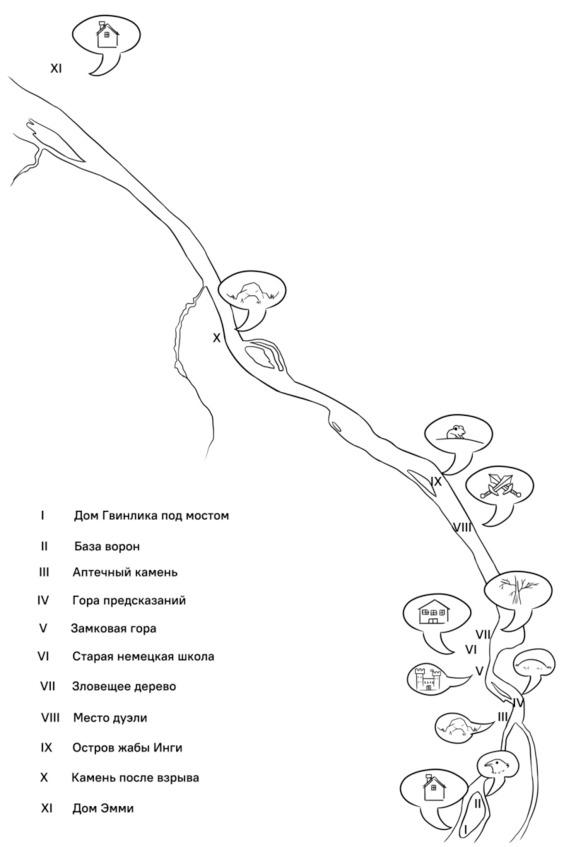 XI

X

IX

VIII

VII

VI

V

IV

III

II

I

I Дом Гвинлика под мостом

II База ворон

III Аптечный камень

IV Гора предсказаний

V Замковая гора

VI Старая немецкая школа

VII Зловещее дерево

VIII Место дуэли

IX Остров жабы Инги

X Камень после взрыва

XI Дом Эмми