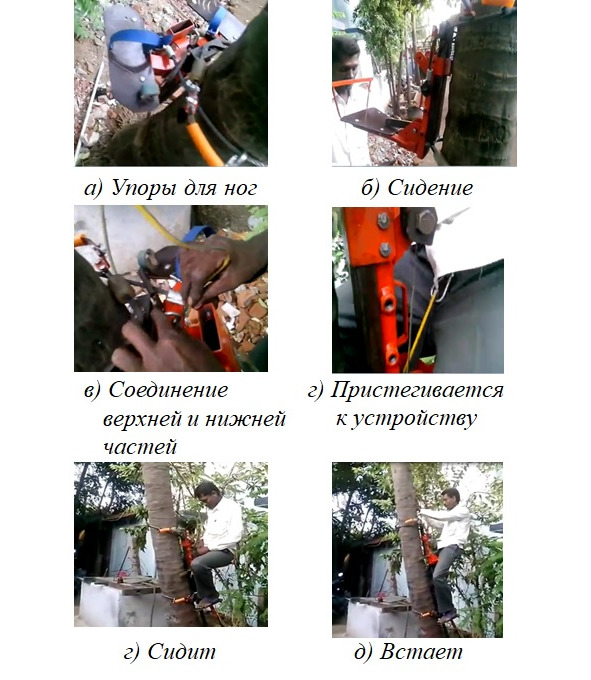 а) Упоры для ног

б) Сидение

в) Соединение верхней и нижней частей

г) Пристегивается к устройству

г) Сидит

д) Встает