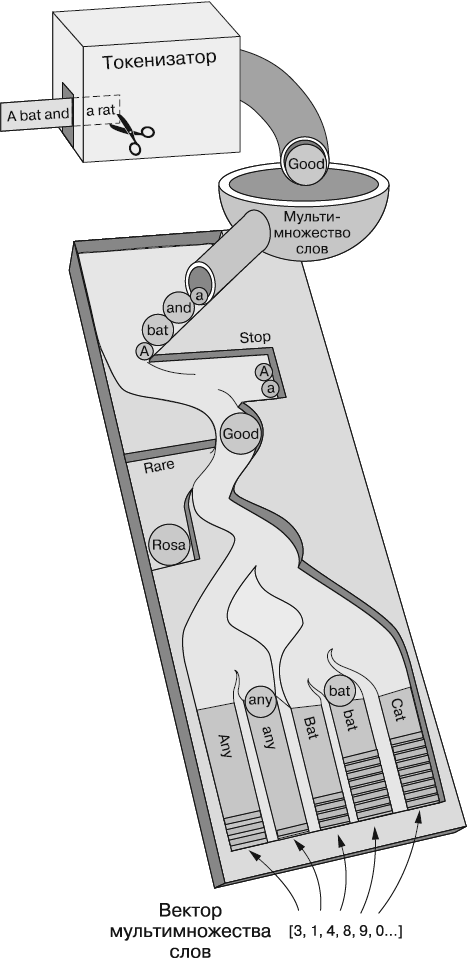 Токенизатор

A bat and a rat

Good

Мульти-множество слов

a
and
bat
A

Stop
A
a

Good

Rare

Rosa

any
bat

Any
any
Bat
bat
Cat

Вектор мультимножества слов

[3, 1, 4, 8, 9, 0...]