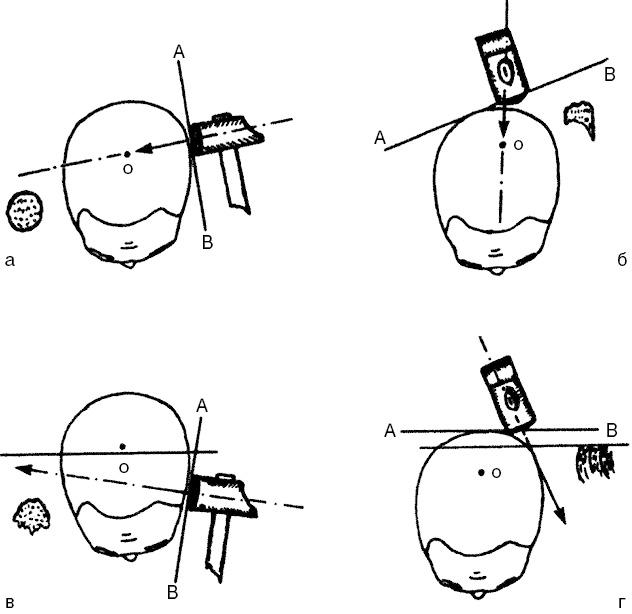 A
o
B
а

B
A
o
б

A
o
B
в

A
B
o
г