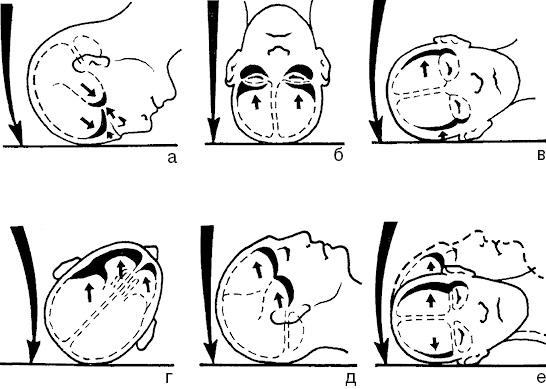 а

б

в

г

д

е