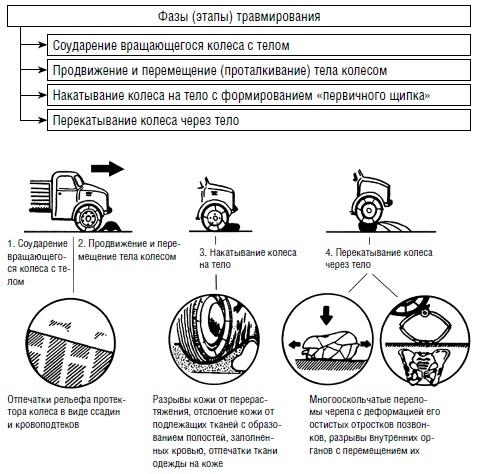 Фазы (этапы) травмирования

Соударение вращающегося колеса с телом

Продвижение и перемещение (проталкивание) тела колесом

Накатывание колеса на тело с формированием «первичного щипка»

Перекатывание колеса через тело

1. Соударение вращающегося колеса с телом

2. Продвижение и перемещение тела колесом

3. Накатывание колеса на тело

4. Перекатывание колеса через тело

Отпечатки рельефа протектора колеса в виде ссадин и кровоподтеков

Разрывы кожи от перерастяжения, отслоение кожи от подлежащих тканей с образованием полостей, заполненных кровью, отпечатки ткани одежды на коже

Многооскольчатые переломы черепа с деформацией его остистых отростков позвонков, разрывы внутренних органов с перемещением их