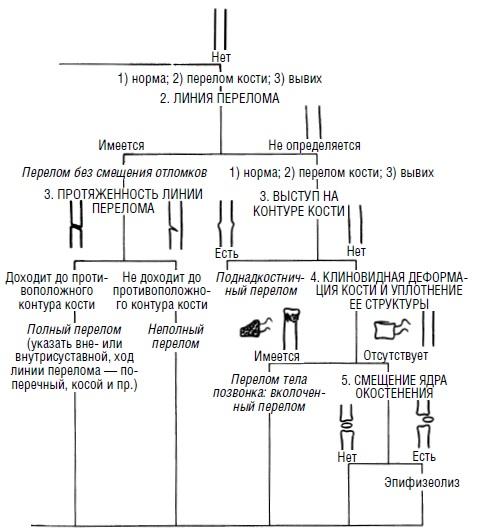 Нет

1) норма; 2) перелом кости; 3) вывих

2. ЛИНИЯ ПЕРЕЛОМА

Имеется

Не определяется

Перелом без смещения отломков

1) норма; 2) перелом кости; 3) вывих

3. ПРОТЯЖЕННОСТЬ ЛИНИИ ПЕРЕЛОМА

3. ВЫСТУП НА КОНТУРЕ КОСТИ

Есть

Нет

Доходит до противоположного контура кости

Не доходит до противоположного контура кости

Поднадкостничный перелом

4. КЛИНОВИДНАЯ ДЕФОРМАЦИЯ КОСТИ И УПЛОТНЕНИЕ ЕЕ СТРУКТУРЫ

Полный перелом (указать вне- или внутрисуставной, ход линии перелома — поперечный, косой и пр.)

Неполный перелом

Имеется

Отсутствует

Перелом тела позвонка: вколоченный перелом

5. СМЕЩЕНИЕ ЯДРА ОКОСТЕНЕНИЯ

Нет

Есть

Эпифизеолиз