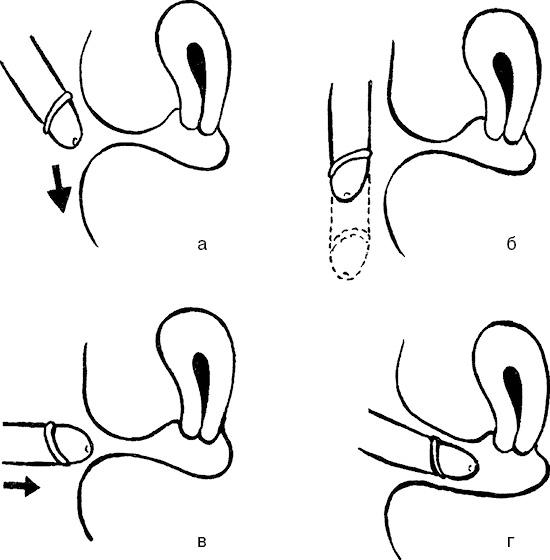 а

б

в

г