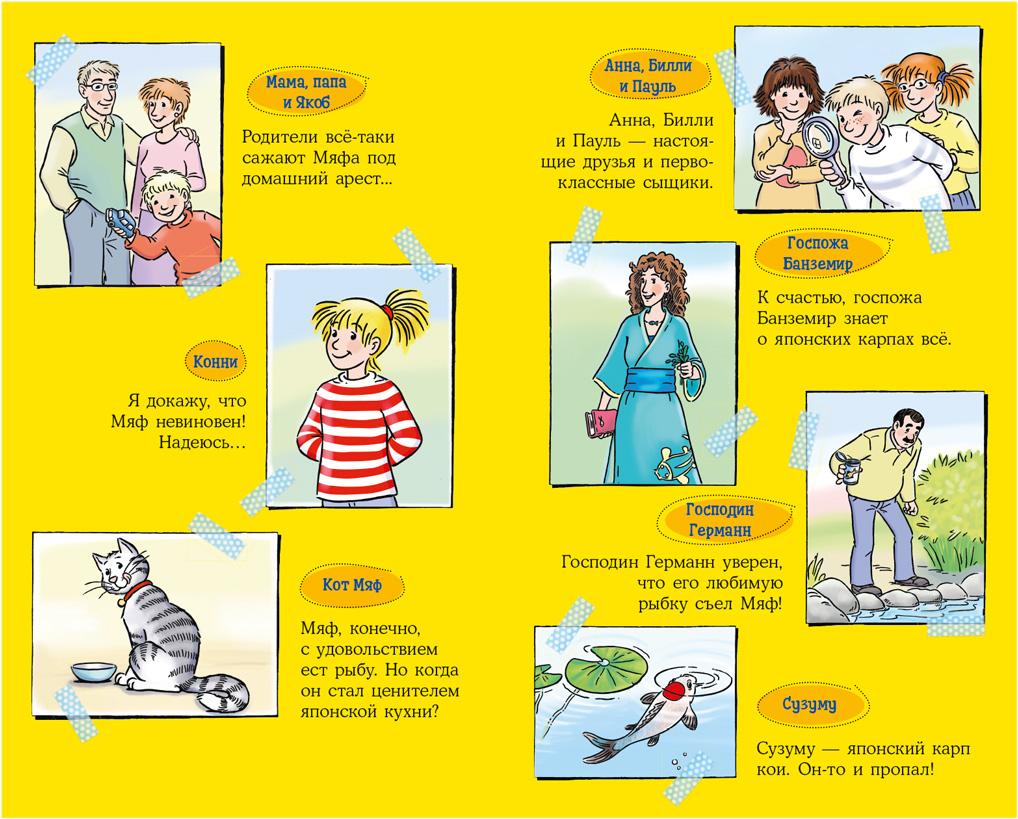 Мама, папа и Якоб

Родители всё-таки сажают Мяфа под домашний арест...

Конни

Я докажу, что Мяф невиновен! Надеюсь...

Кот Мяф

Мяф, конечно, с удовольствием ест рыбу. Но когда он стал ценителем японской кухни?

Анна, Билли и Пауль

Анна, Билли и Пауль — настоящие друзья и первоклассные сыщики.

Госпожа Банземир

К счастью, госпожа Банземир знает о японских карпах всё.

Господин Германн

Господин Германн уверен, что его любимую рыбку съел Мяф!

Сузуму

Сузуму — японский карп кои. Он-то и пропал!