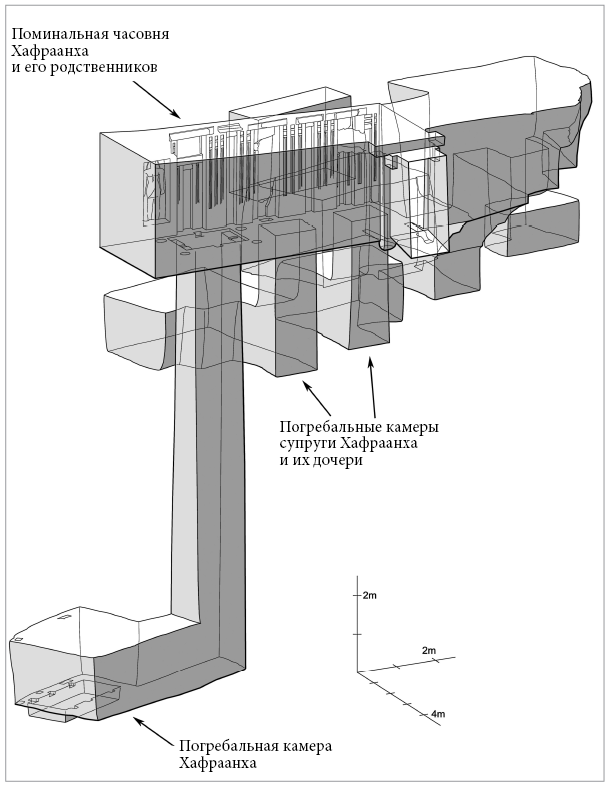 Поминальная часовня Хафраанха и его родственников

Погребальные камеры супруги Хафраанха и их дочери

2m

2m

4m

Погребальная камера Хафраанха