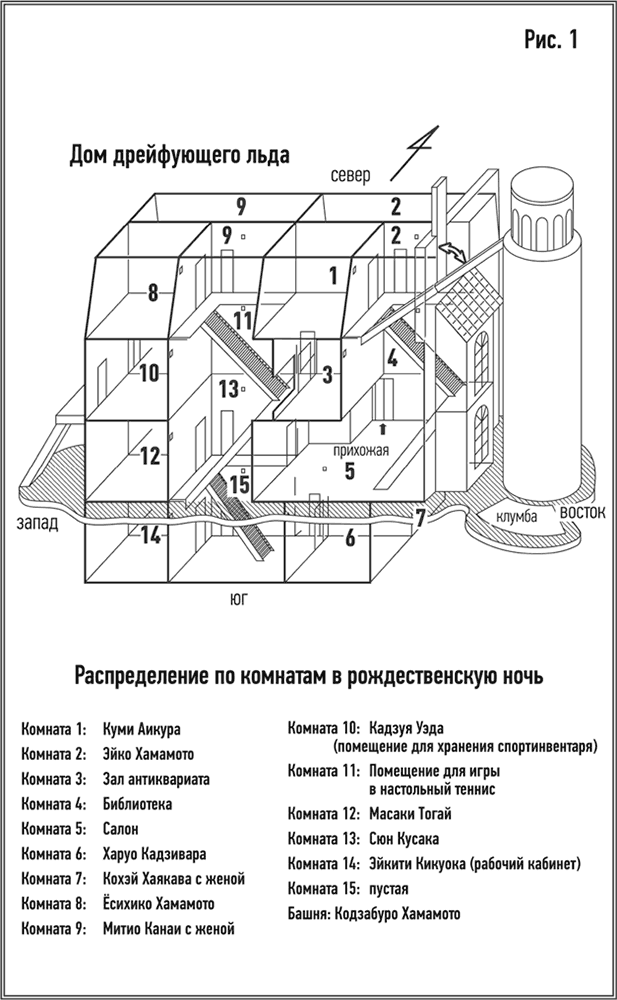 Рис. 1

Дом дрейфующего льда

север

9
2
9
2
8
1
11
10
3
4
13
12
прихожая
5
15
запад
14
6
7
клумба
восток
юг

Распределение по комнатам в рождественскую ночь

Комната 1: Куми Аикура
Комната 2: Эйко Хамамото
Комната 3: Зал антиквариата
Комната 4: Библиотека
Комната 5: Салон
Комната 6: Харуо Кадзивара
Комната 7: Кохэй Хаякава с женой
Комната 8: Ёсихико Хамамото
Комната 9: Митио Канаи с женой

Комната 10: Кадзуя Уэда (помещение для хранения спортинвентаря)
Комната 11: Помещение для игры в настольный теннис
Комната 12: Масаки Тогай
Комната 13: Сюн Кусака
Комната 14: Эйкити Кикуока (рабочий кабинет)
Комната 15: пустая
Башня: Кодзабуро Хамамото